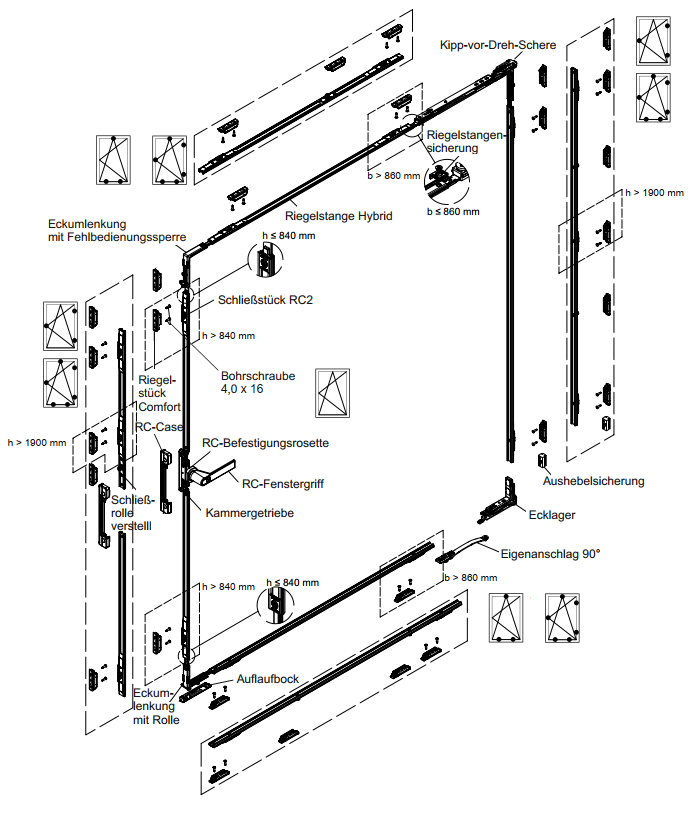 Kipp-vor-Dreh-Schere

Riegelstangensicherung

b > 860 mm

b ≤ 860 mm

h > 1900 mm

Riegelstange Hybrid

Eckumlenkung mit Fehlbedienungssperre

h ≤ 840 mm

Schließstück RC2

h > 840 mm

Bohrschraube 4,0 x 16

Riegelstück Comfort

h > 1900 mm

RC-Case

RC-Befestigungsrosette

RC-Fenstergriff

Schließrolle verstelll

Kammergetriebe

Aushebelsicherung

Ecklager

Eigenanschlag 90°

b > 860 mm

h > 840 mm

h ≤ 840 mm

Auflaufbock

Eckumlenkung mit Rolle