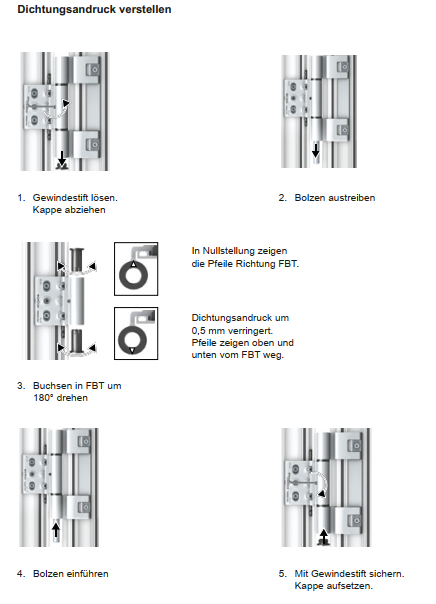 Dichtungsandruck verstellen

1. Gewindestift lösen. Kappe abziehen

2. Bolzen austreiben

In Nullstellung zeigen die Pfeile Richtung FBT.

Dichtungsandruck um 0,5 mm verringert. Pfeile zeigen oben und unten vom FBT weg.

3. Buchsen in FBT um 180° drehen

4. Bolzen einführen

5. Mit Gewindestift sichern. Kappe aufsetzen.