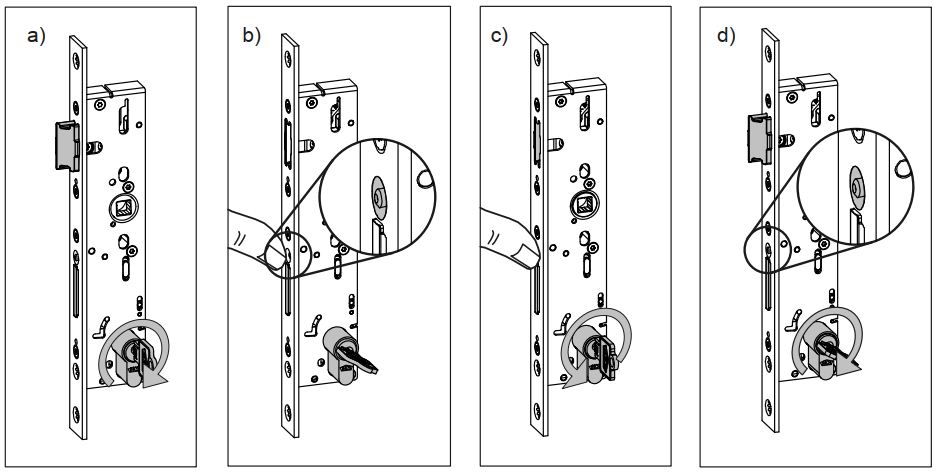 a)

b)

c)

d)