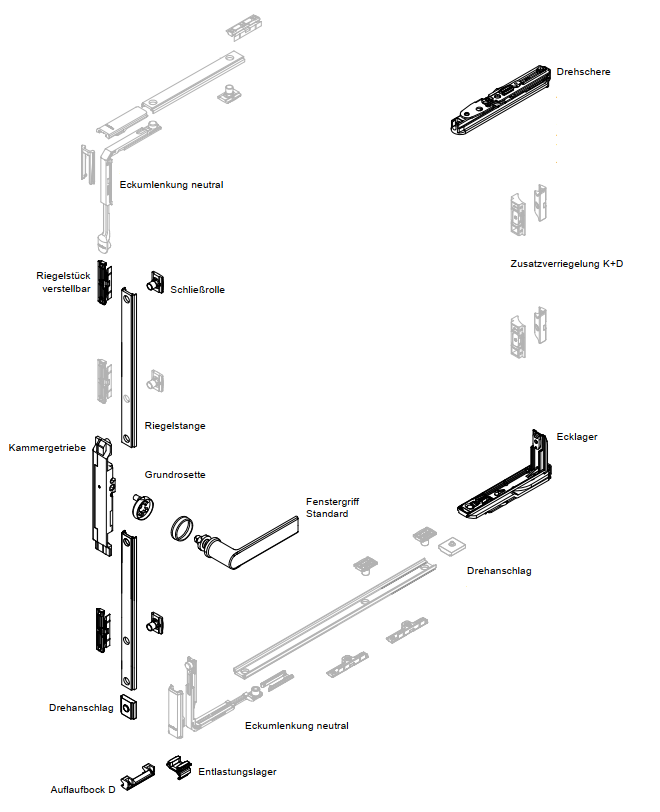 Drehschere

Eckumlenkung neutral

Zusatzverriegelung K+D

Riegelstück verstellbar

Schließrolle

Riegelstange

Ecklager

Kammergetriebe

Grundrosette

Fenstergriff Standard

Drehanschlag

Drehanschlag

Eckumlenkung neutral

Entlastungslager

Auflaufbock D