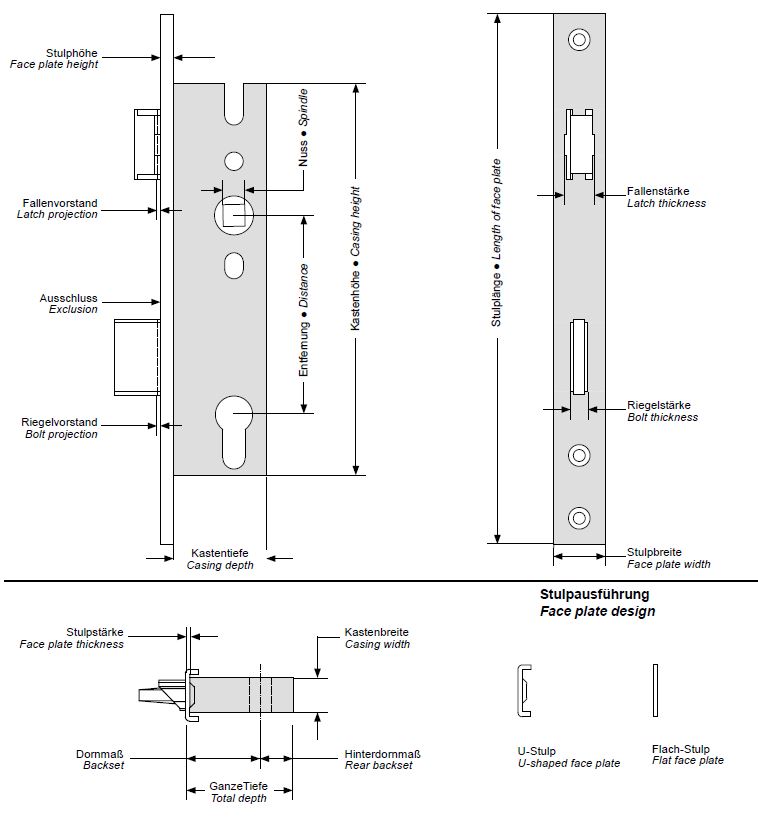 Stulphöhe
Face plate height

Fallenvorstand
Latch projection

Ausschluss
Exclusion

Riegelvorstand
Bolt projection

Nuss • Spindle

Entfernung • Distance

Kastenhöhe • Casing height

Kastentiefe
Casing depth

Stulplänge • Length of face plate

Fallenstärke
Latch thickness

Riegelstärke
Bolt thickness

Stulpbreite
Face plate width

Stulpstärke
Face plate thickness

Kastenbreite
Casing width

Dornmaß
Backset

Hinterdornmaß
Rear backset

GanzeTiefe
Total depth

Stulpausführung
Face plate design

U-Stulp
U-shaped face plate

Flach-Stulp
Flat face plate