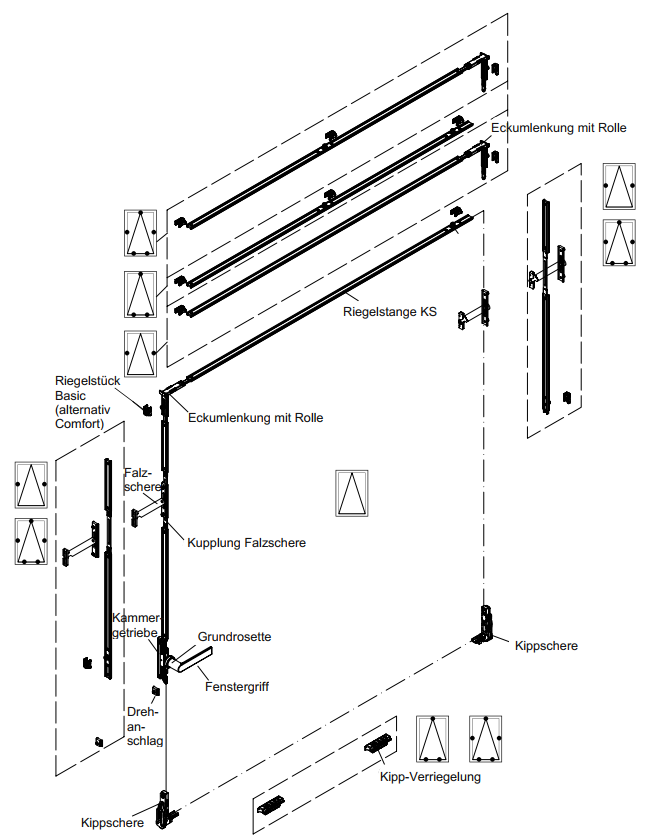 Eckumlenkung mit Rolle

Riegelstange KS

Riegelstück Basic (alternativ Comfort)

Eckumlenkung mit Rolle

Falzschere

Kupplung Falzschere

Kammergetriebe

Grundrosette

Fenstergriff

Drehanschlag

Kippschere

Kipp-Verriegelung

Kippschere