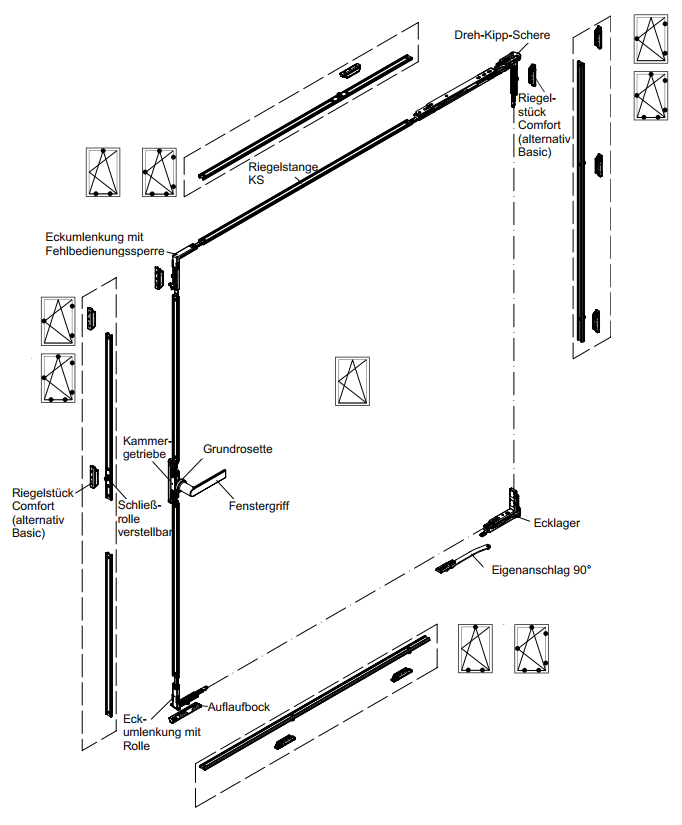 Dreh-Kipp-Schere

Riegelstück Comfort (alternativ Basic)

Riegelstange KS

Eckumlenkung mit Fehlbedienungssperre

Kammergetriebe

Grundrosette

Fenstergriff

Riegelstück Comfort (alternativ Basic)

Schließrolle verstellbar

Ecklager

Eigenanschlag 90°

Auflaufbock

Eckumlenkung mit Rolle